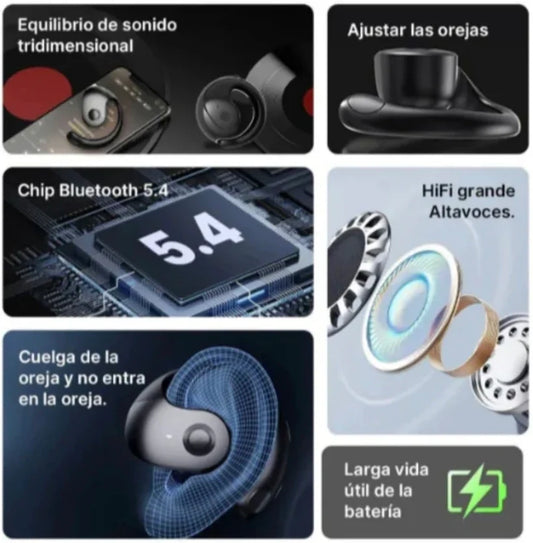 Equilibrio de sonido tridimensional

Ajustar las orejas

Chip Bluetooth 5.4

5.4

HiFi grande Altavoces.

Cuelga de la oreja y no entra en la oreja.

Larga vida útil de la batería